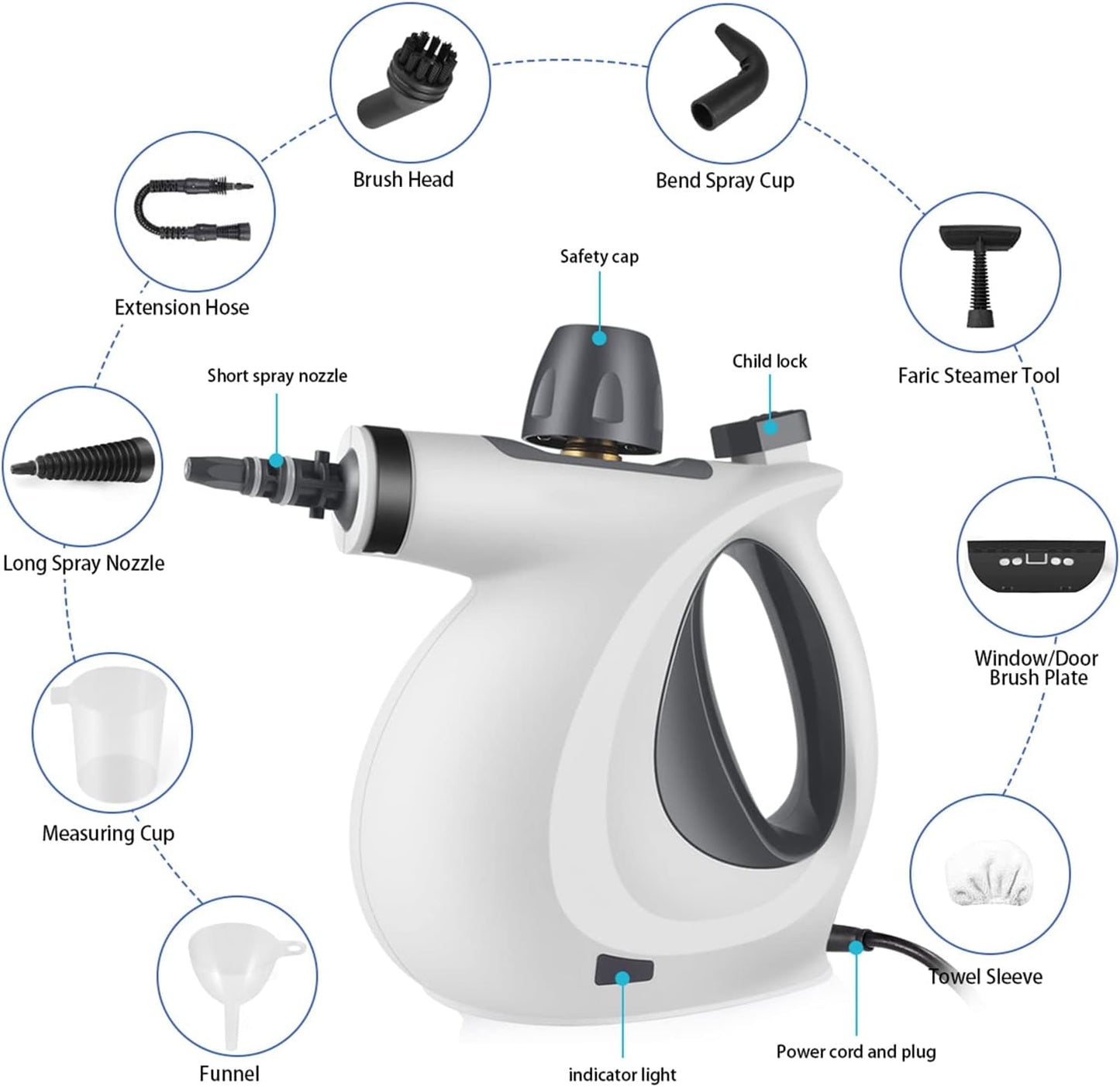 Brush Head

Bend Spray Cup

Extension Hose

Safety cap

Child lock

Faric Steamer Tool

Short spray nozzle

Long Spray Nozzle

Window/Door Brush Plate

Measuring Cup

Towel Sleeve

Funnel

indicator light

Power cord and plug